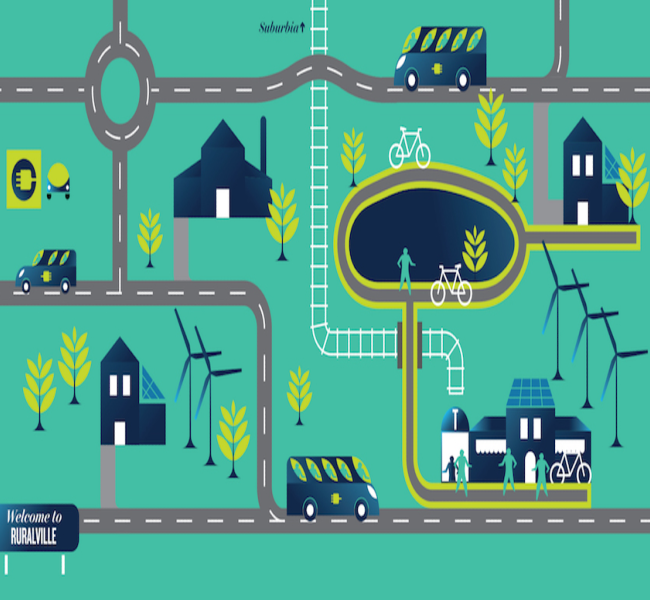 Suburbia↑

Welcome to
RURALVILLE